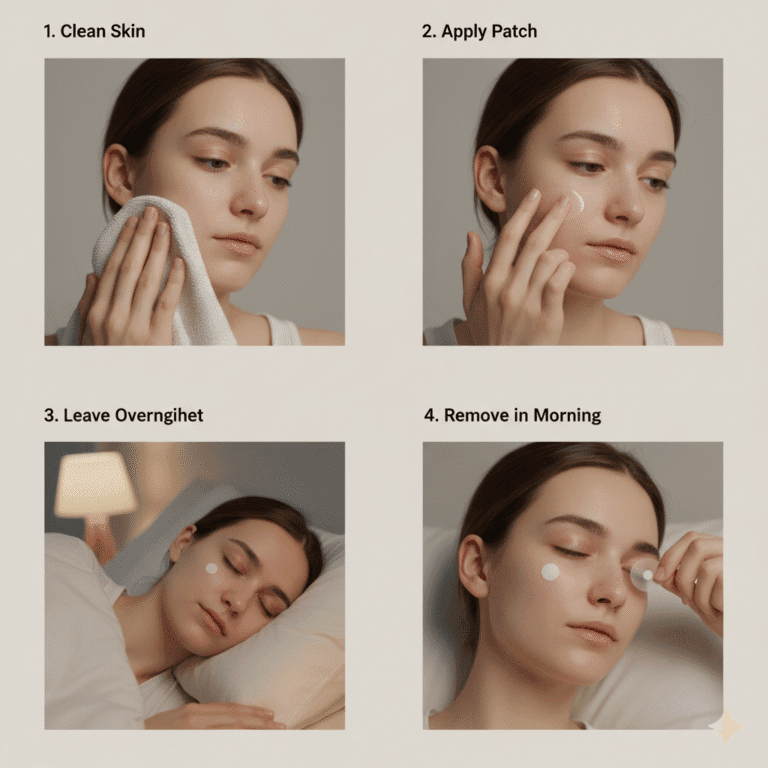 1. Clean Skin

2. Apply Patch

3. Leave Overngihet

4. Remove in Morning